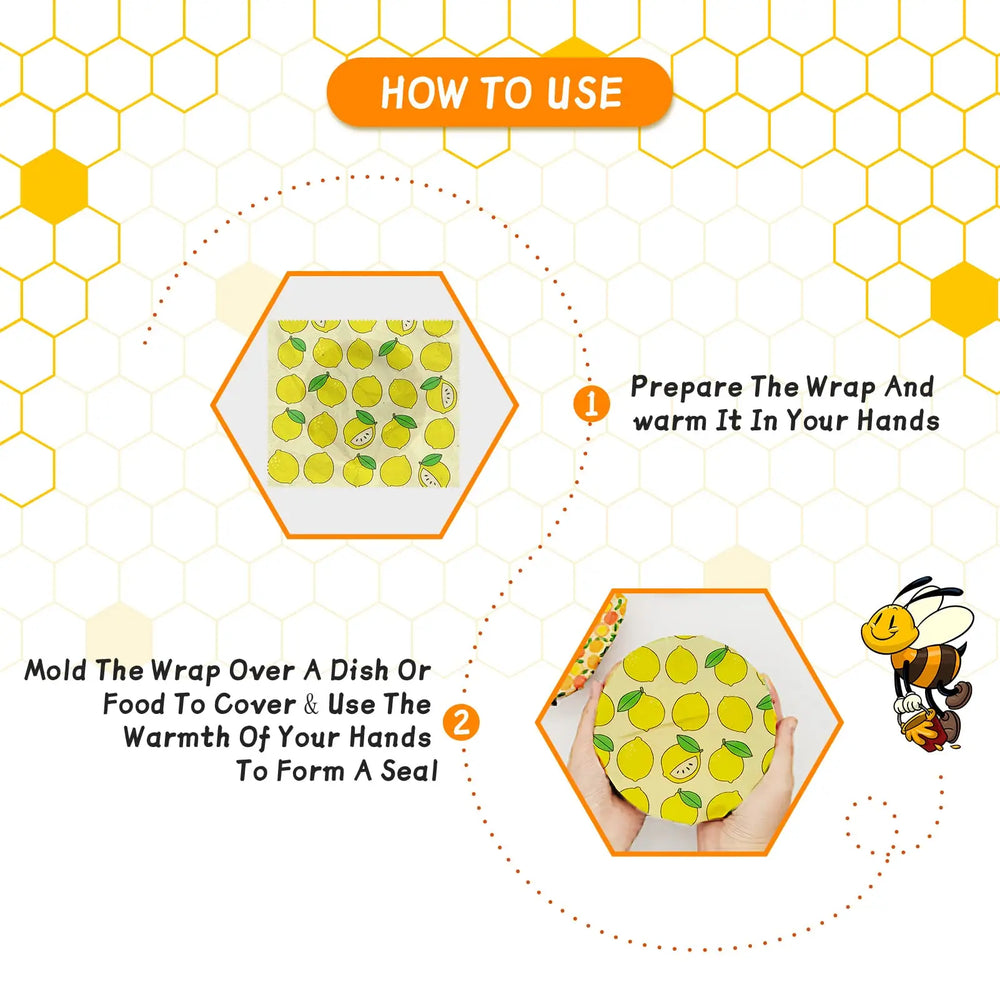 HOW TO USE

1 Prepare The Wrap And warm It In Your Hands

Mold The Wrap Over A Dish Or Food To Cover & Use The Warmth Of Your Hands To Form A Seal 2